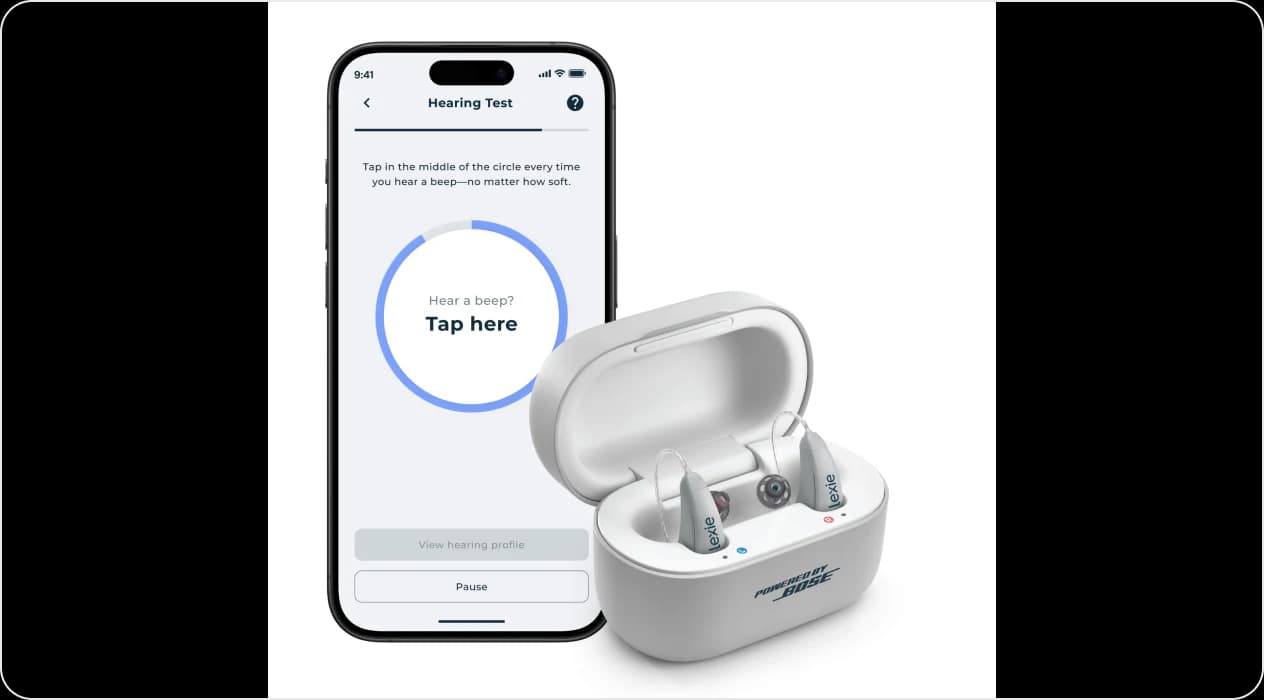 9:41

Hearing Test

Tap in the middle of the circle every time you hear a beep—no matter how soft.

Hear a beep?
Tap here

View hearing profile

Pause

lexie

lexie

POWERED BY BOSE